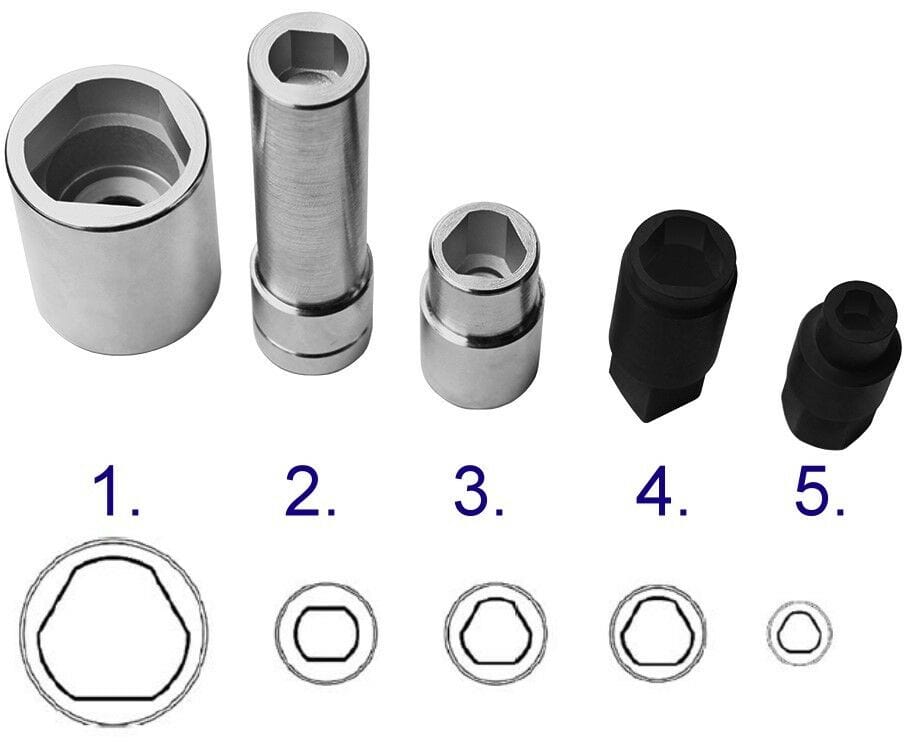 1. 2. 3. 4. 5.