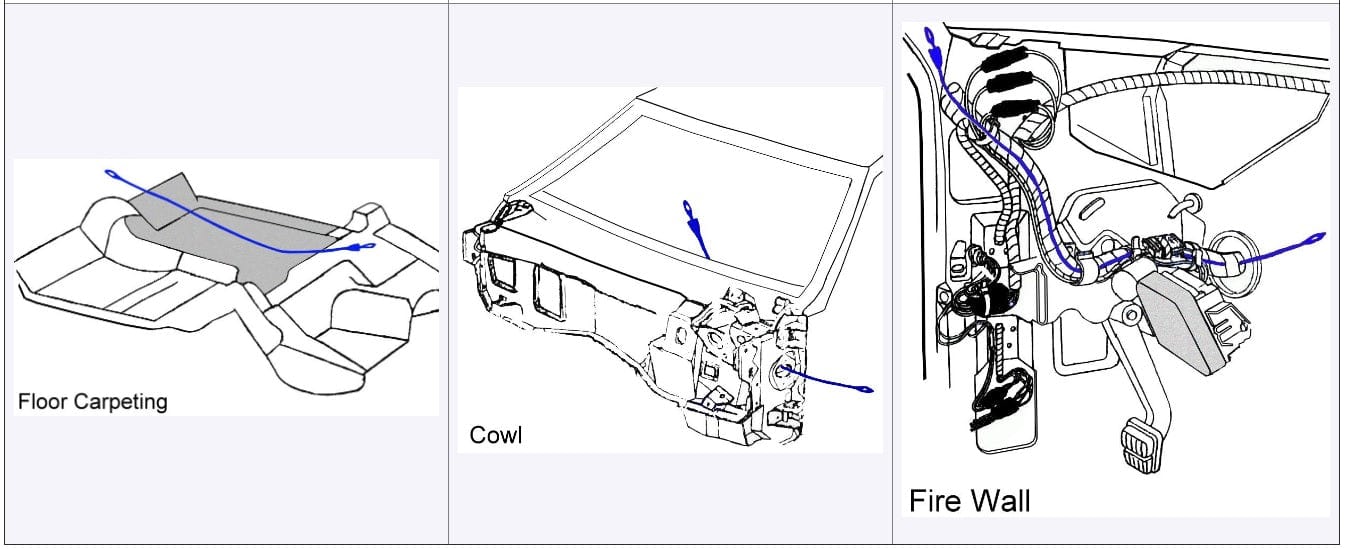 | Floor Carpeting | Cowl | Fire Wall |
|---|---|---|